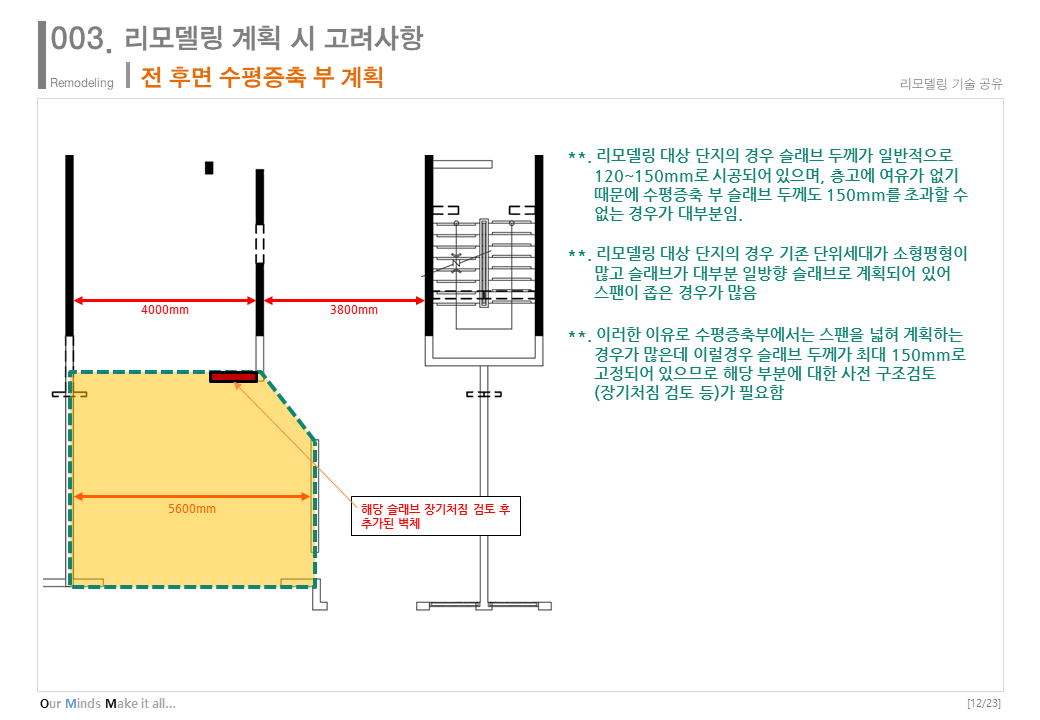 003. 리모델링 계획 시 고려사항

Remodeling
전 후면 수평증축 부 계획

리모델링 기술 공유

4000mm
3800mm
5600mm

해당 슬래브 장기처짐 검토 후 추가된 벽체

**. 리모델링 대상 단지의 경우 슬래브 두께가 일반적으로 120~150mm로 시공되어 있으며, 층고에 여유가 없기 때문에 수평증축 부 슬래브 두께도 150mm를 초과할 수 없는 경우가 대부분임.

**. 리모델링 대상 단지의 경우 기존 단위세대가 소형평형이 많고 슬래브가 대부분 일방향 슬래브로 계획되어 있어 스팬이 좁은 경우가 많음

**. 이러한 이유로 수평증축부에서는 스팬을 넓혀 계획하는 경우가 많은데 이럴경우 슬래브 두께가 최대 150mm로 고정되어 있으므로 해당 부분에 대한 사전 구조검토 (장기처짐 검토 등)가 필요함

Our Minds Make it all...

[12/23]